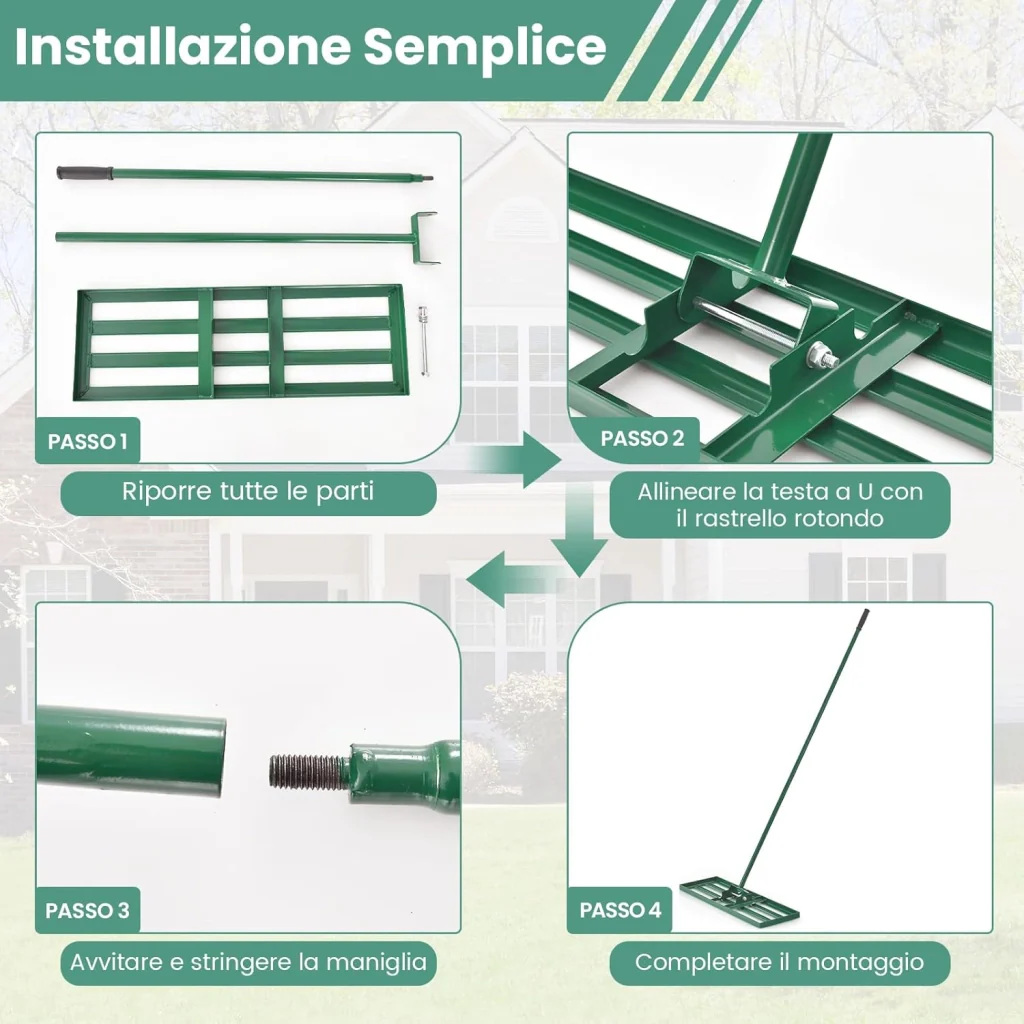 Installazione Semplice

PASSO 1

Riporre tutte le parti

PASSO 2

Allineare la testa a U con il rastrello rotondo

PASSO 3

Avvitare e stringere la maniglia

PASSO 4

Completare il montaggio