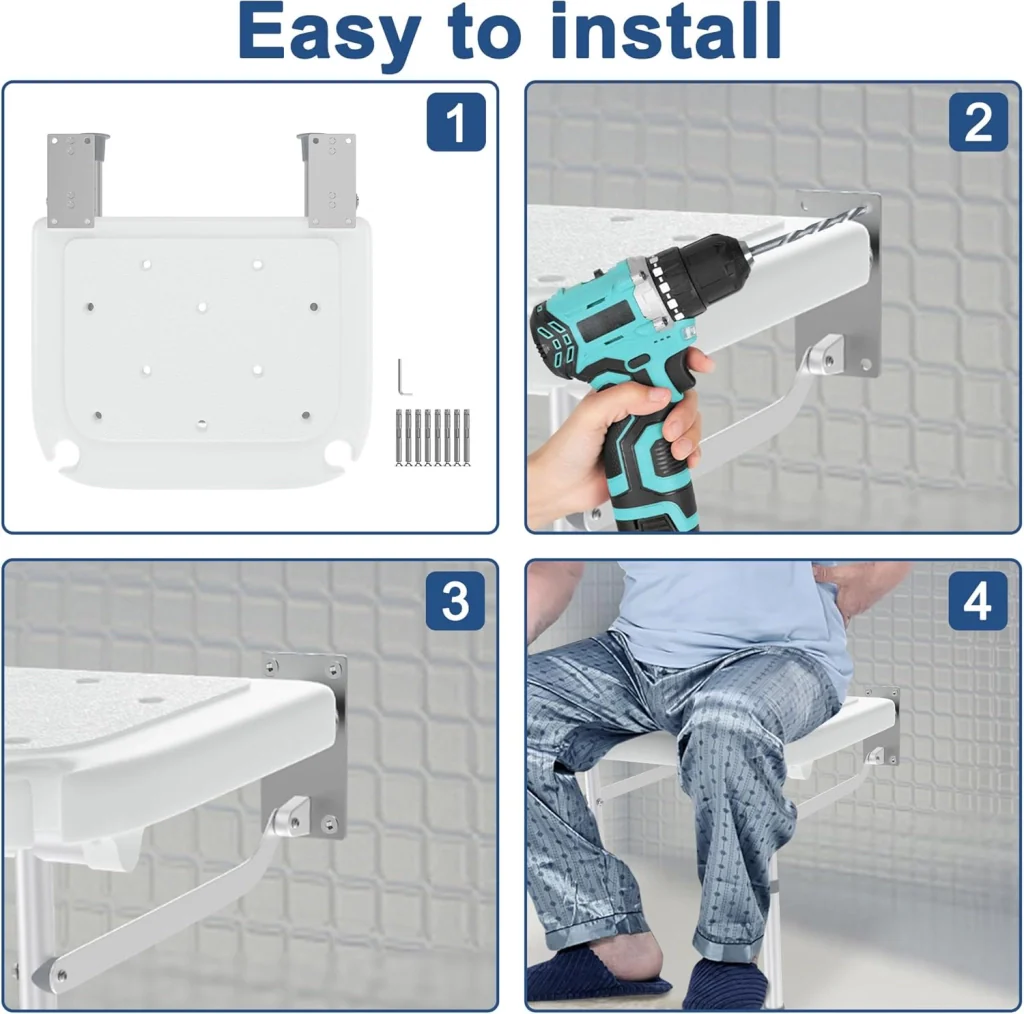 Easy to install

1

2

3

4