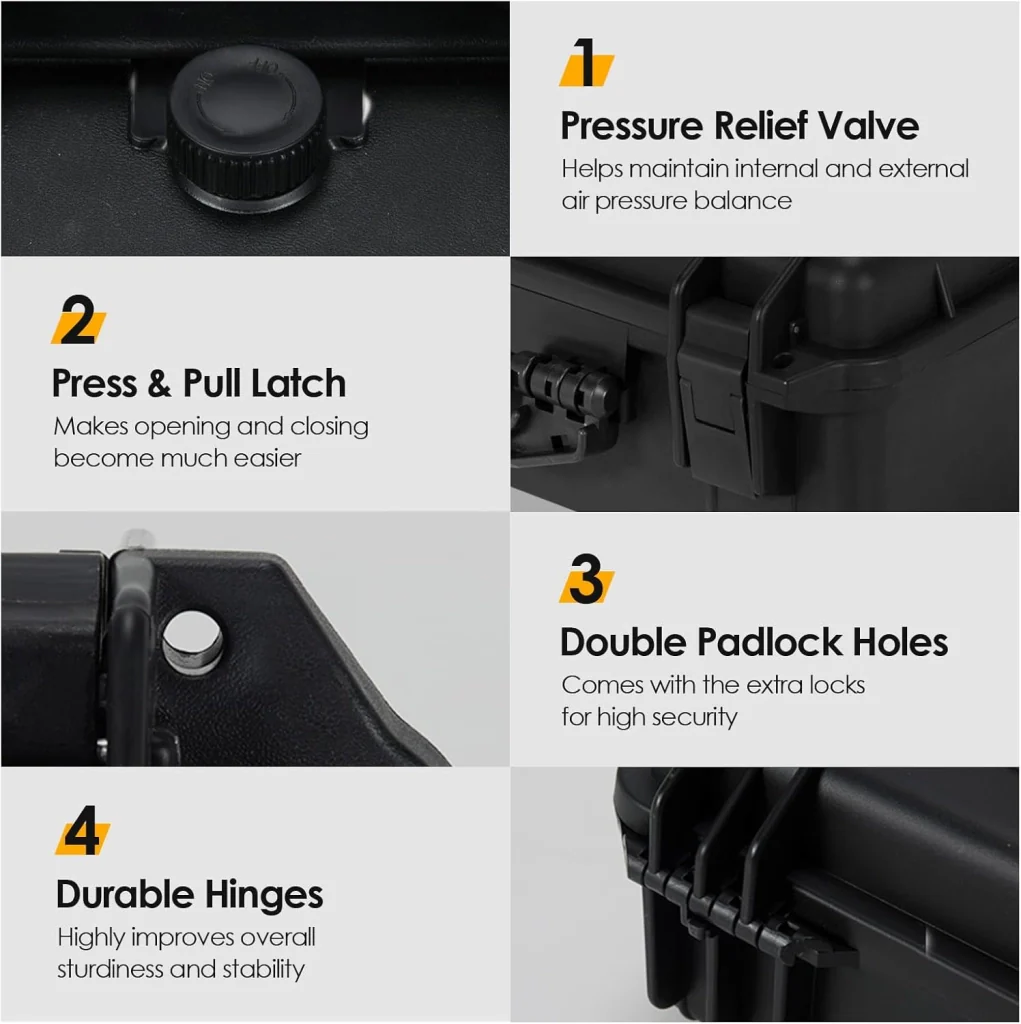 1

Pressure Relief Valve

Helps maintain internal and external air pressure balance

2

Press & Pull Latch

Makes opening and closing become much easier

3

Double Padlock Holes

Comes with the extra locks for high security

4

Durable Hinges

Highly improves overall sturdiness and stability